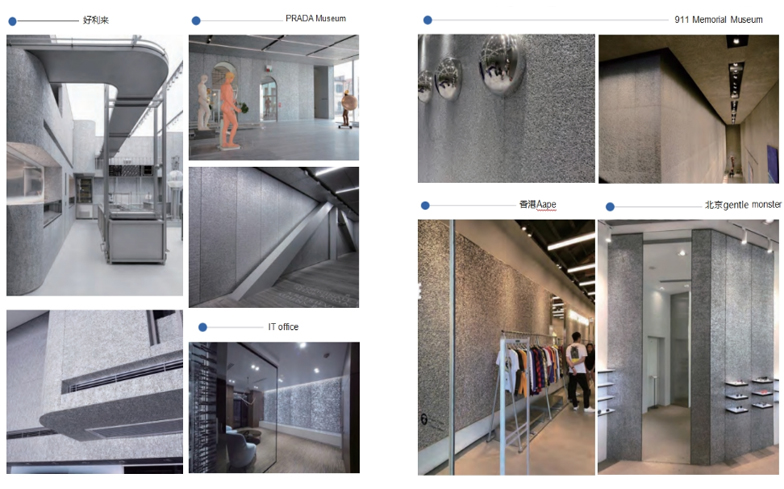 好利来

PRADA Museum

IT office

911 Memorial Museum

香港Aape

北京gentle monster